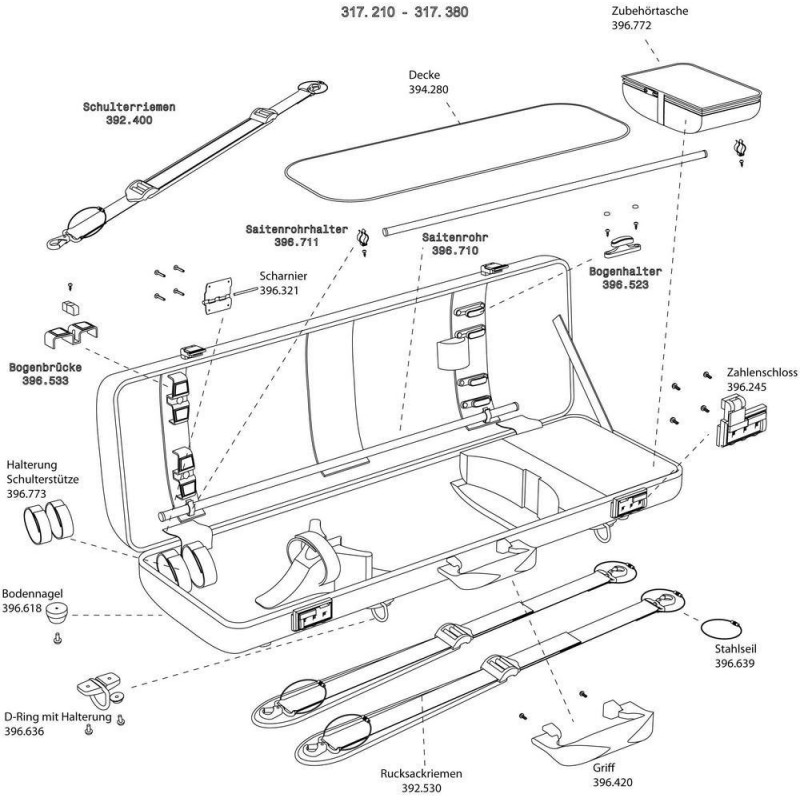 317. 210 - 317. 380

Zubehörtasche
396.772

Decke
394.280

Schulterriemen
392.400

Saitenrohrhalter
396.711

Saitenrohr
396.710

Bogenhalter
396.523

Scharnier
396.321

Bogenbrücke
396.533

Zahlenschloss
396.245

Halterung
Schulterstütze
396.773

Bodennagel
396.618

Stahlseil
396.639

D-Ring mit Halterung
396.636

Rucksackriemen
392.530

Griff
396.420